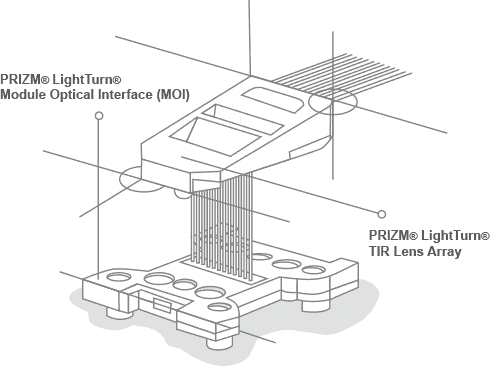 PRIZM® LightTurn®
Module Optical Interface (MOI)

PRIZM® LightTurn®
TIR Lens Array